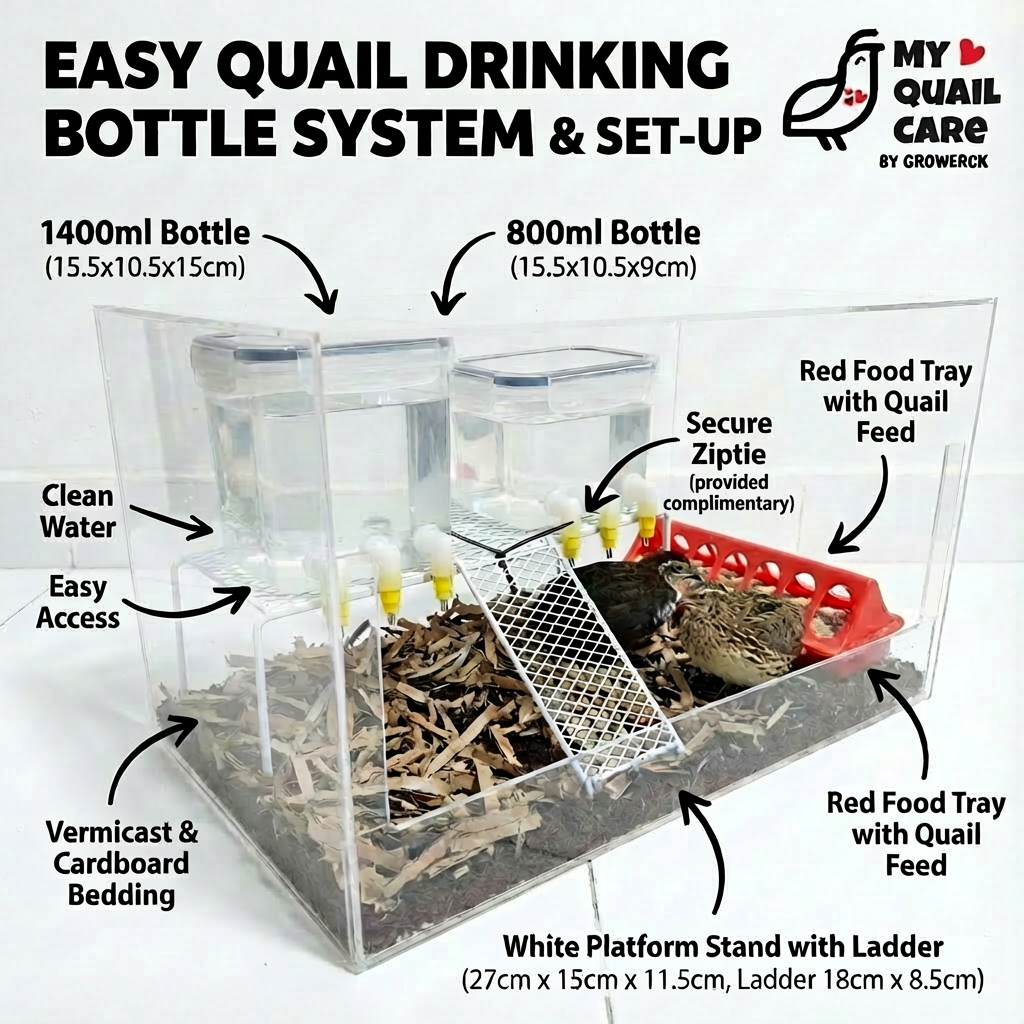 EASY QUAIL DRINKING BOTTLE SYSTEM & SET-UP

MY QUAIL CARE
BY GROWERCK

1400ml Bottle
(15.5x10.5x15cm)

800ml Bottle
(15.5x10.5x9cm)

Red Food Tray with Quail Feed

Secure Ziptie
(provided complimentary)

Clean Water

Easy Access

Vermicast & Cardboard Bedding

Red Food Tray with Quail Feed

White Platform Stand with Ladder
(27cm x 15cm x 11.5cm, Ladder 18cm x 8.5cm)